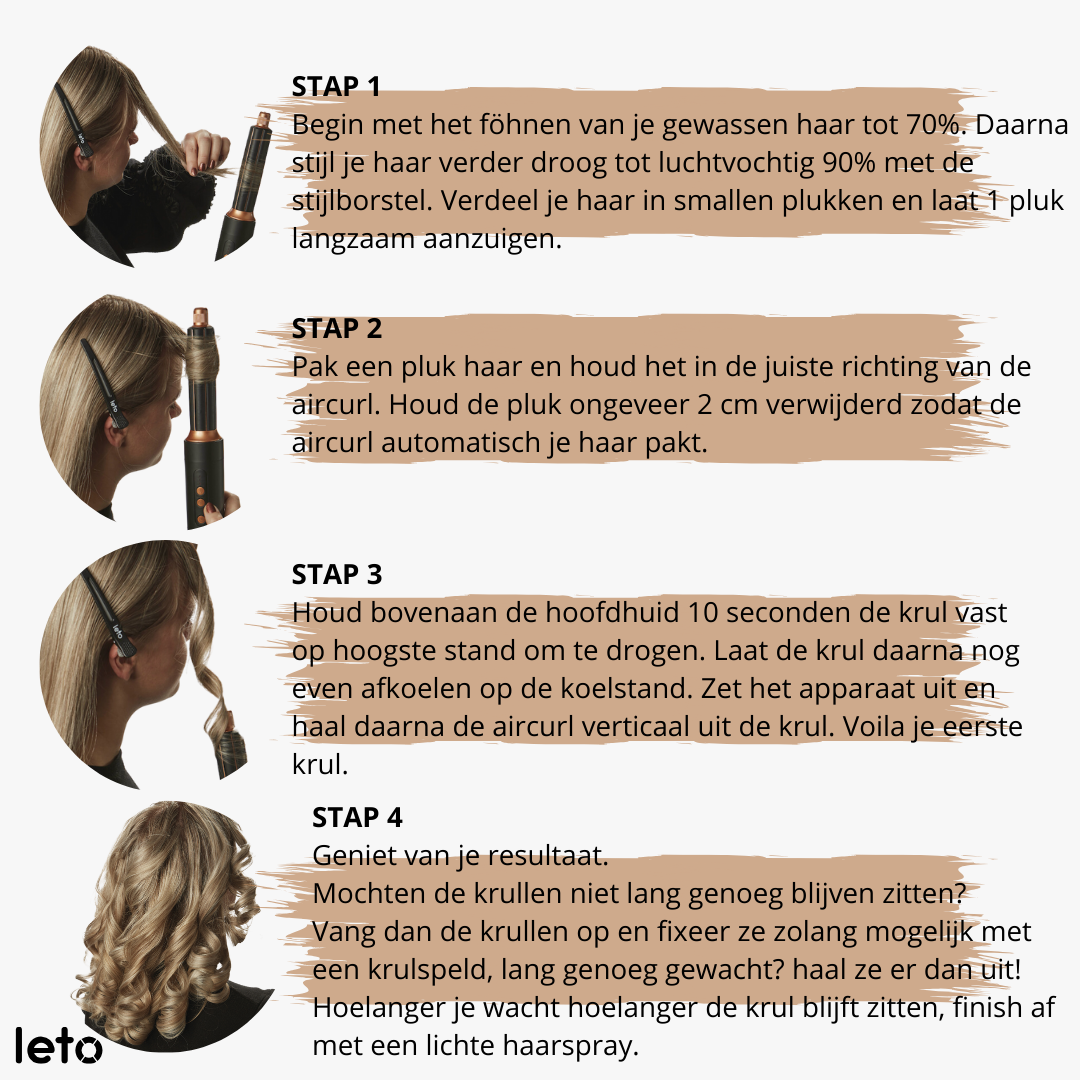 STAP 1
Begin met het föhnen van je gewassen haar tot 70%. Daarna stijl je haar verder droog tot luchtvochtig 90% met de stijlborstel. Verdeel je haar in smallen plukken en laat 1 pluk langzaam aanzuigen.

STAP 2
Pak een pluk haar en houd het in de juiste richting van de aircurl. Houd de pluk ongeveer 2 cm verwijderd zodat de aircurl automatisch je haar pakt.

STAP 3
Houd bovenaan de hoofdhuid 10 seconden de krul vast op hoogste stand om te drogen. Laat de krul daarna nog even afkoelen op de koelstand. Zet het apparaat uit en haal daarna de aircurl verticaal uit de krul. Voila je eerste krul.

STAP 4
Geniet van je resultaat.
Mochten de krullen niet lang genoeg blijven zitten?
Vang dan de krullen op en fixeer ze zolang mogelijk met een krulspeld, lang genoeg gewacht? haal ze er dan uit!
Hoelanger je wacht hoelanger de krul blijft zitten, finish af met een lichte haarspray.

leto