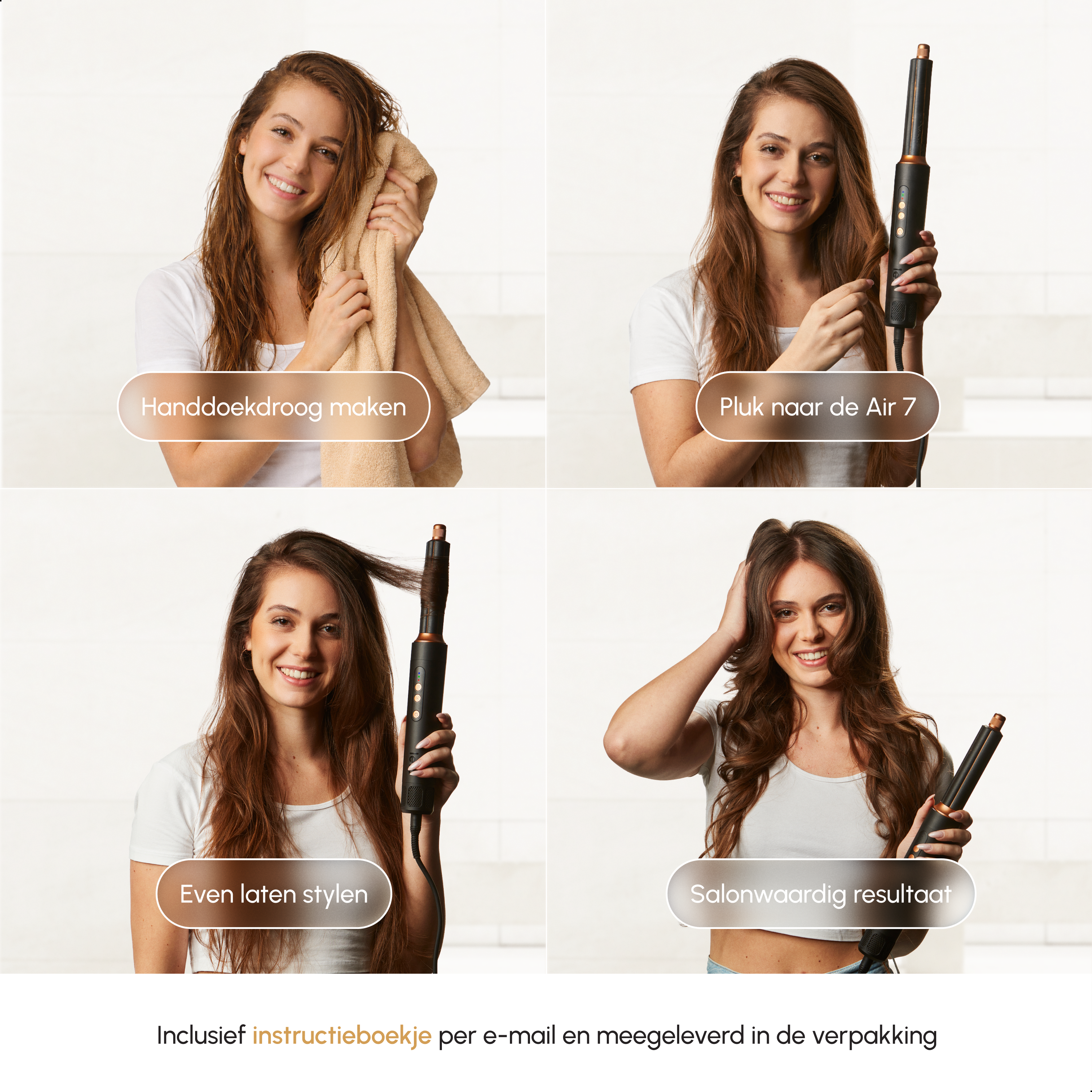 Handdoekdroog maken

Pluk naar de Air 7

Even laten stylen

Salonwaardig resultaat

Inclusief instructieboekje per e-mail en meegeleverd in de verpakking